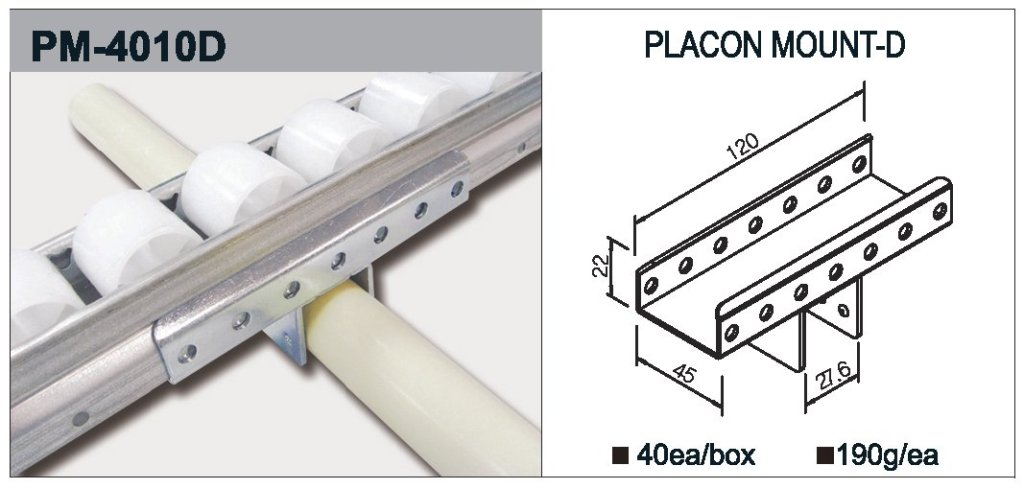 PM-4010D

PLACON MOUNT-D

120

22

45

27.6

■ 40ea/box ■190g/ea