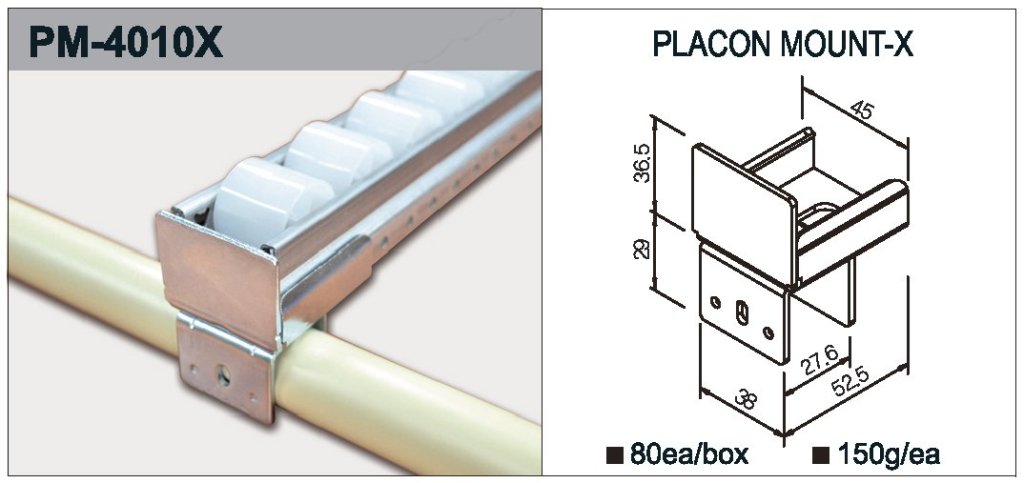 PM-4010X

PLACON MOUNT-X

45
36.5
29
27.6
38
52.5

■ 80ea/box ■ 150g/ea